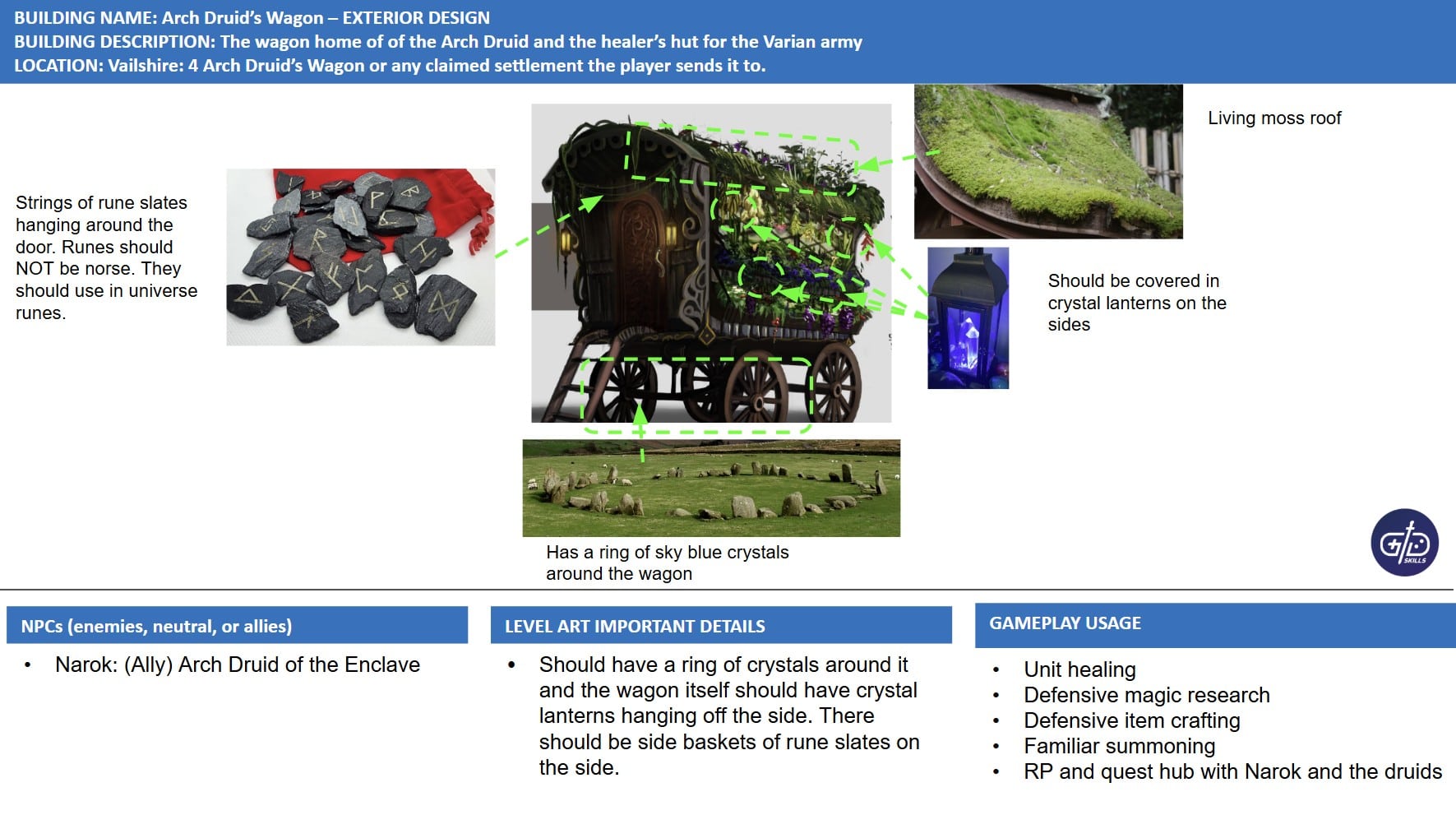 BUILDING NAME: Arch Druid's Wagon – EXTERIOR DESIGN
BUILDING DESCRIPTION: The wagon home of of the Arch Druid and the healer's hut for the Varian army
LOCATION: Vailshire: 4 Arch Druid's Wagon or any claimed settlement the player sends it to.

Strings of rune slates hanging around the door. Runes should NOT be norse. They should use in universe runes.

Living moss roof

Should be covered in crystal lanterns on the sides

Has a ring of sky blue crystals around the wagon

GD SKILLS

NPCs (enemies, neutral, or allies)

• Narok: (Ally) Arch Druid of the Enclave

LEVEL ART IMPORTANT DETAILS

• Should have a ring of crystals around it and the wagon itself should have crystal lanterns hanging off the side. There should be side baskets of rune slates on the side.

GAMEPLAY USAGE

• Unit healing
• Defensive magic research
• Defensive item crafting
• Familiar summoning
• RP and quest hub with Narok and the druids