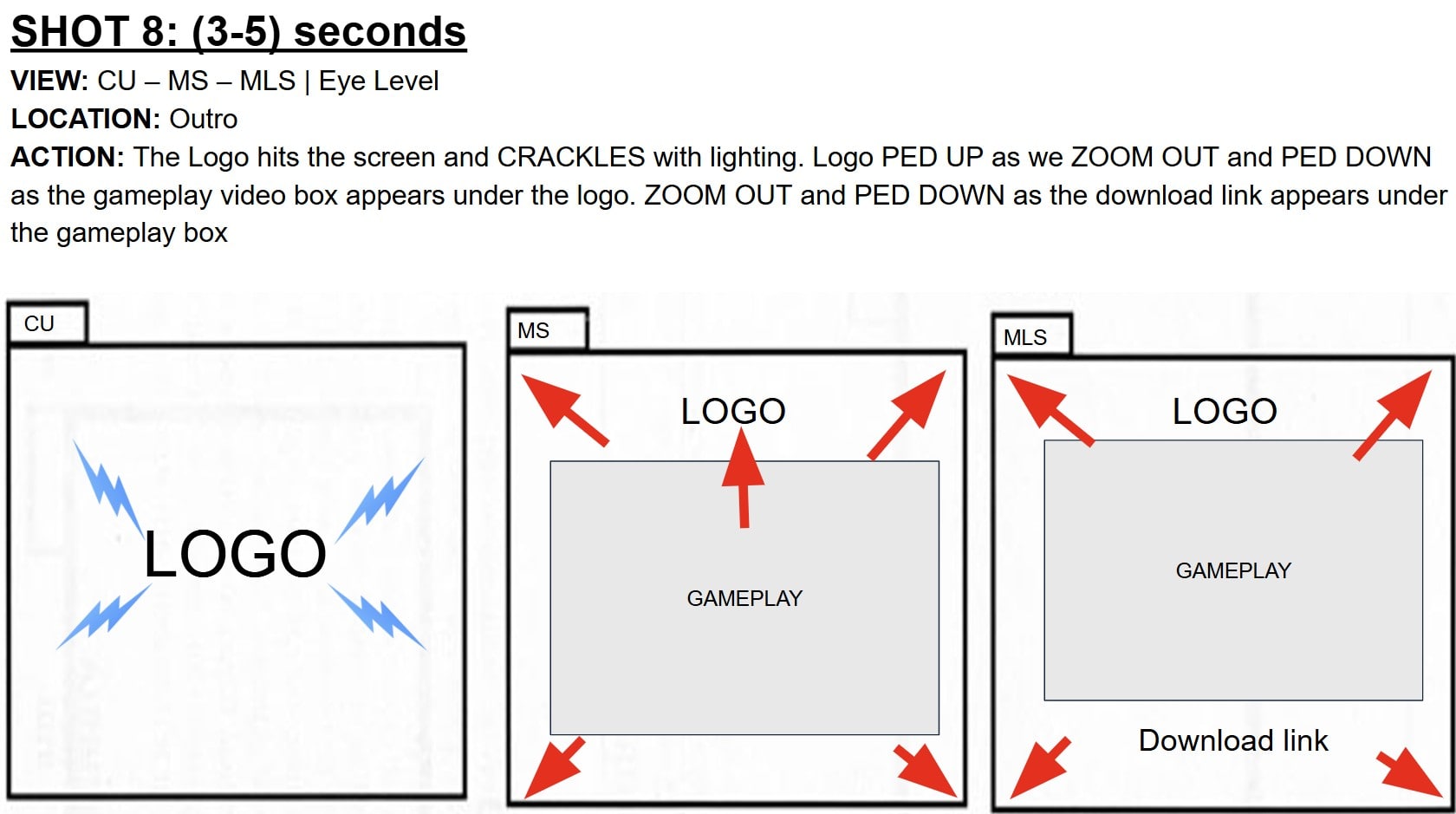 SHOT 8: (3-5) seconds

VIEW: CU – MS – MLS | Eye Level

LOCATION: Outro

ACTION: The Logo hits the screen and CRACKLES with lighting. Logo PED UP as we ZOOM OUT and PED DOWN as the gameplay video box appears under the logo. ZOOM OUT and PED DOWN as the download link appears under the gameplay box

CU

LOGO

MS

LOGO

GAMEPLAY

MLS

LOGO

GAMEPLAY

Download link