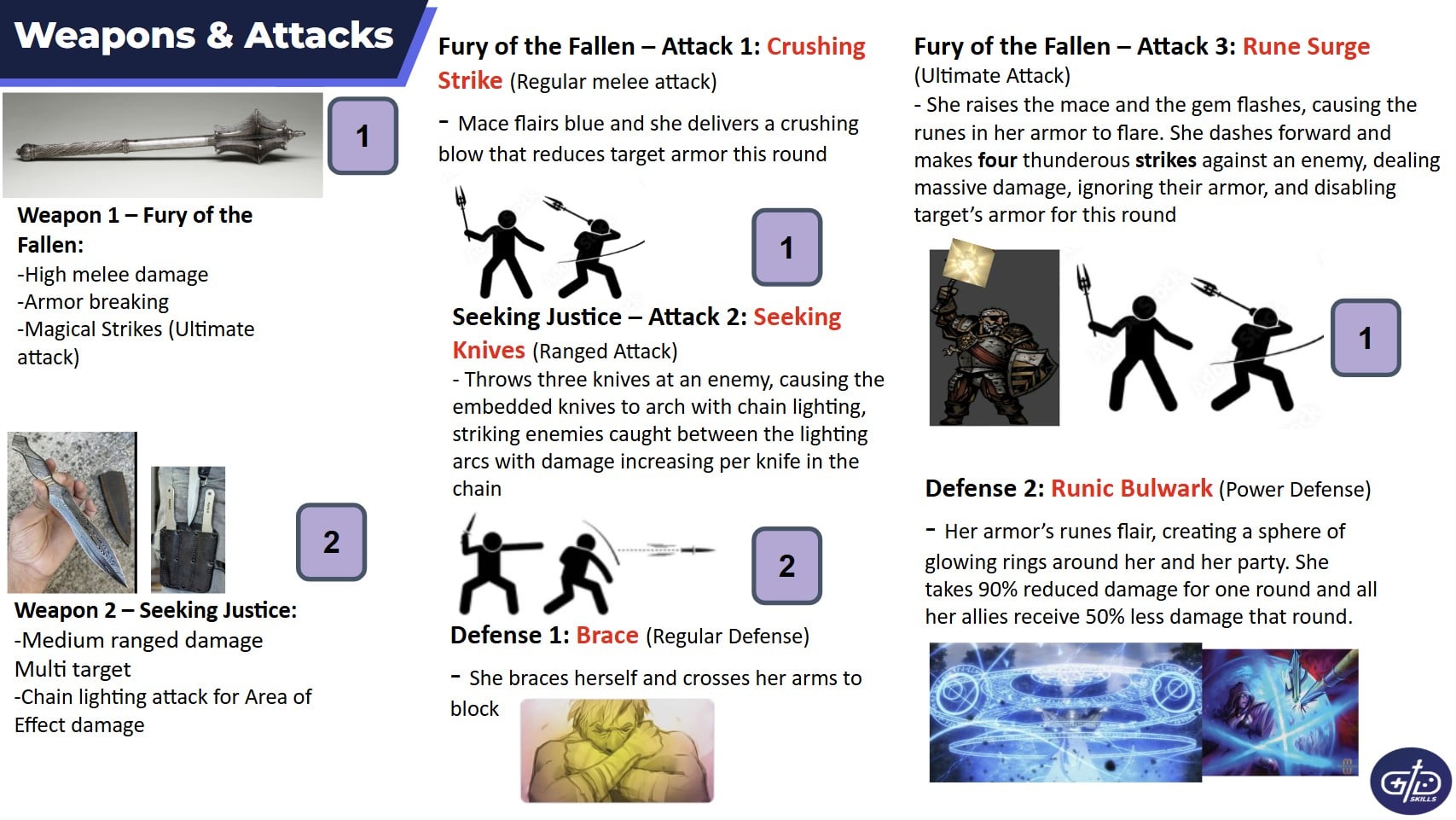 Weapons & Attacks

1

Weapon 1 – Fury of the Fallen:
-High melee damage
-Armor breaking
-Magical Strikes (Ultimate attack)

2

Weapon 2 – Seeking Justice:
-Medium ranged damage
Multi target
-Chain lighting attack for Area of Effect damage

Fury of the Fallen – Attack 1: Crushing Strike (Regular melee attack)

- Mace flairs blue and she delivers a crushing blow that reduces target armor this round

1

Seeking Justice – Attack 2: Seeking Knives (Ranged Attack)
- Throws three knives at an enemy, causing the embedded knives to arch with chain lighting, striking enemies caught between the lighting arcs with damage increasing per knife in the chain

2

Defense 1: Brace (Regular Defense)

- She braces herself and crosses her arms to block

Fury of the Fallen – Attack 3: Rune Surge (Ultimate Attack)
- She raises the mace and the gem flashes, causing the runes in her armor to flare. She dashes forward and makes four thunderous strikes against an enemy, dealing massive damage, ignoring their armor, and disabling target's armor for this round

1

Defense 2: Runic Bulwark (Power Defense)

- Her armor's runes flair, creating a sphere of glowing rings around her and her party. She takes 90% reduced damage for one round and all her allies receive 50% less damage that round.

GD SKILLS